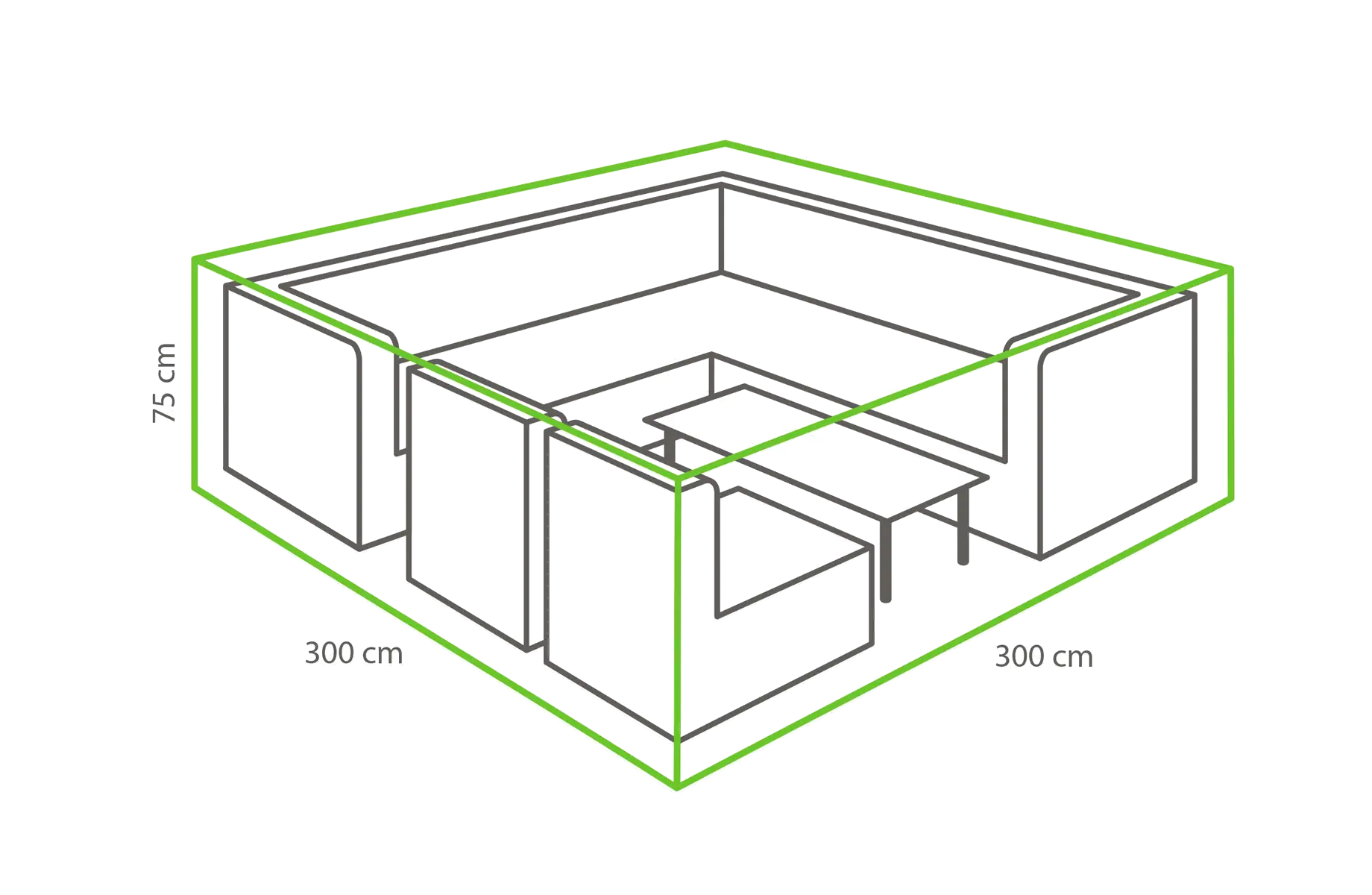 75 cm

300 cm

300 cm