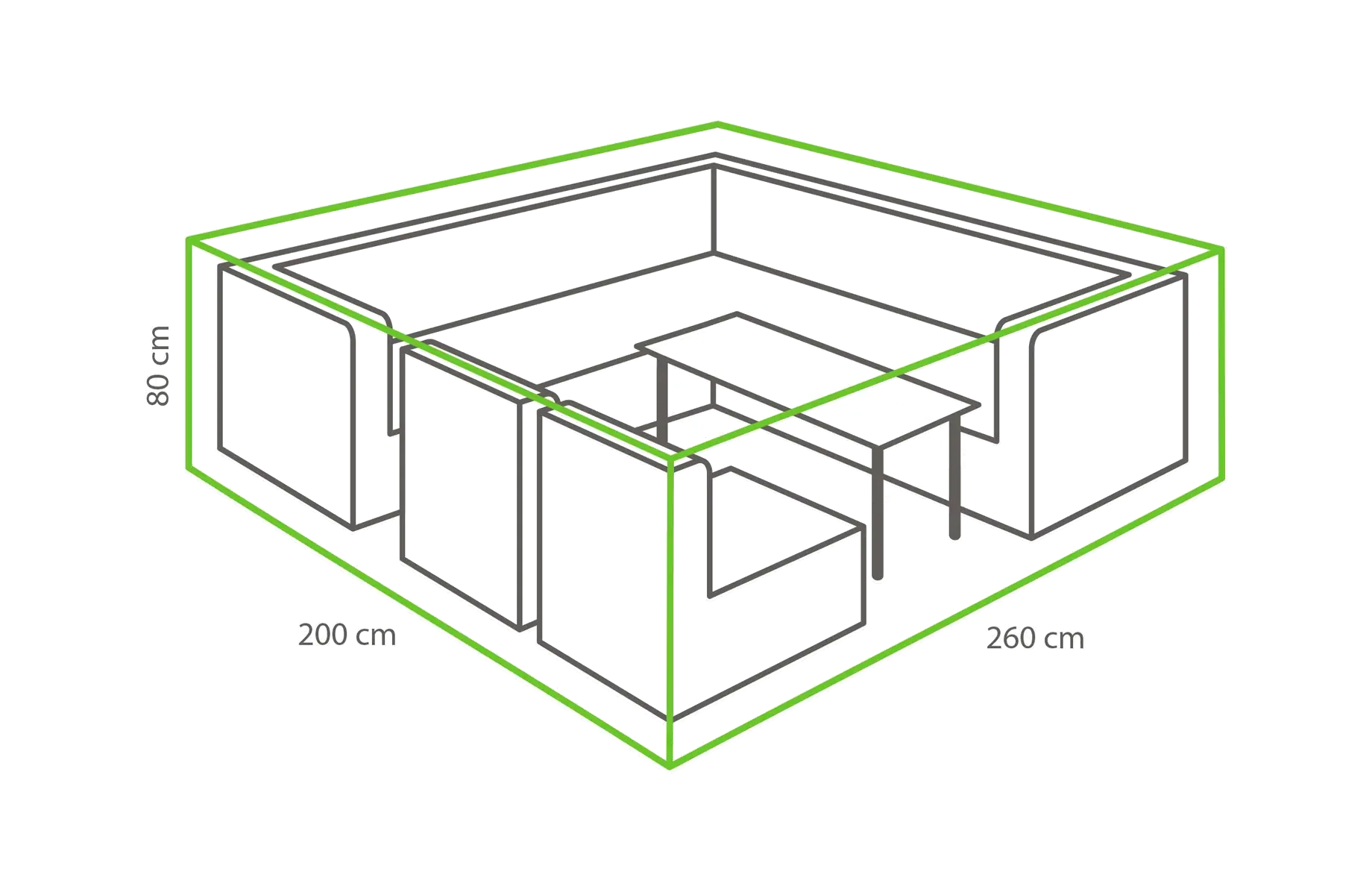 80 cm

200 cm

260 cm