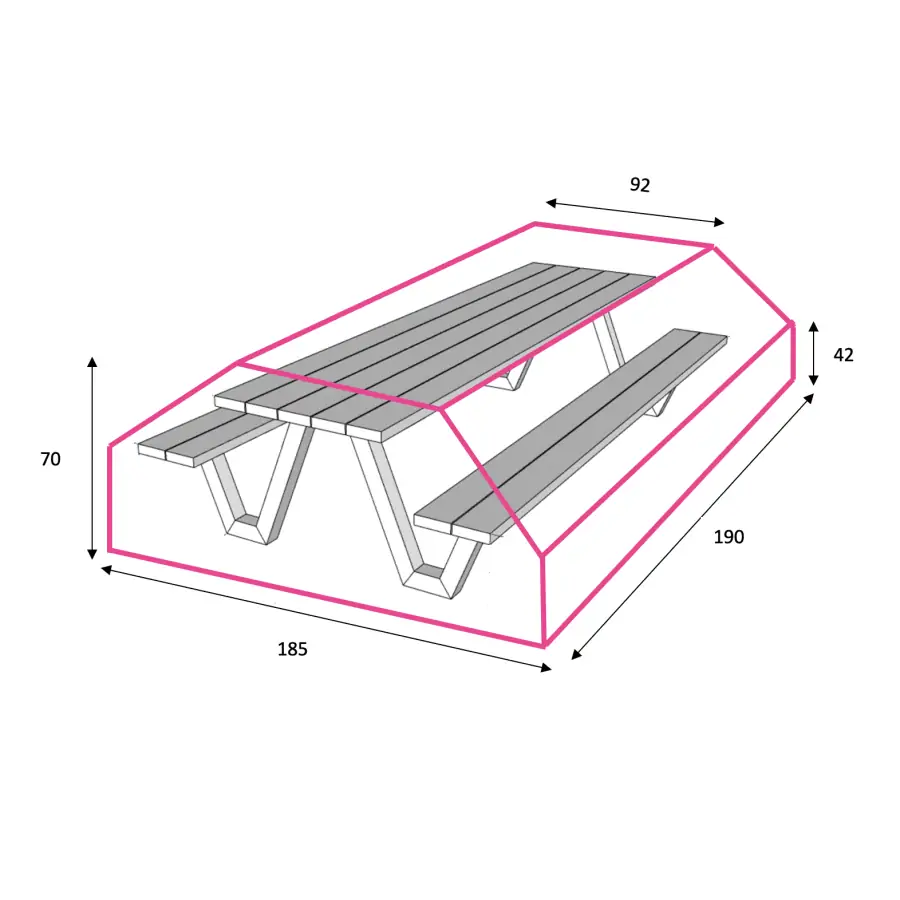 92

42

70

190

185